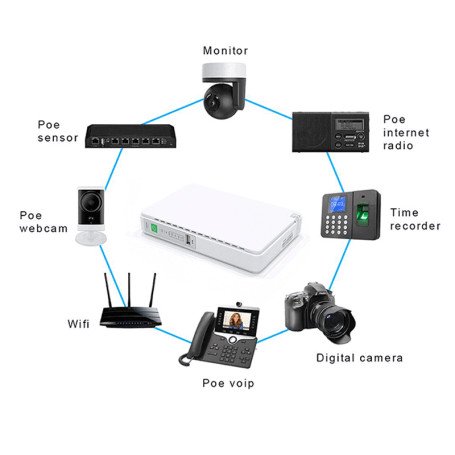 Monitor

Poe sensor

Poe internet radio

Poe webcam

Time recorder

Wifi

Digital camera

Poe voip